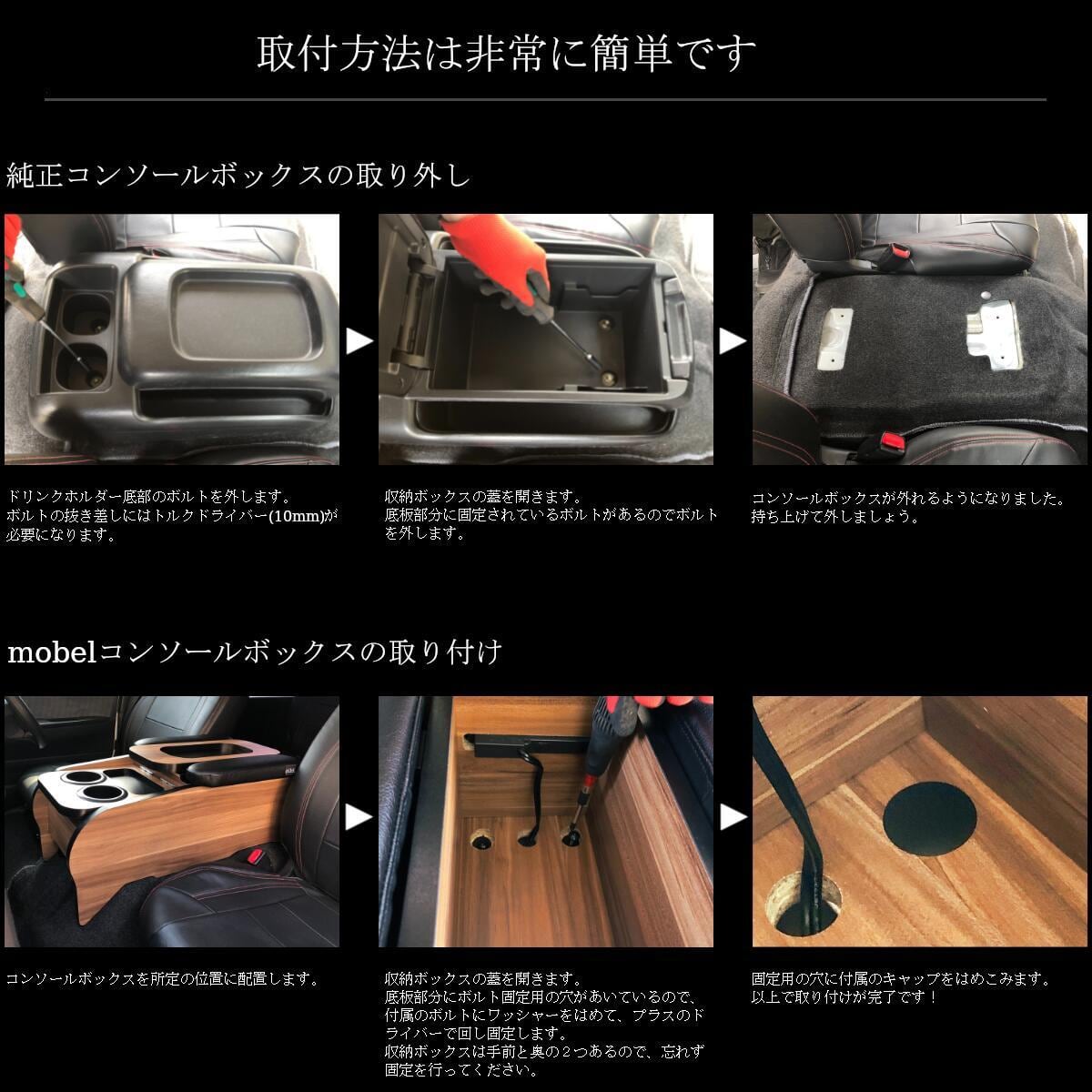 取付方法は非常に簡単です

純正コンソールボックスの取り外し

ドリンクホルダー底部のボルトを外します。
ボルトの抜き差しにはトルクドライバー(10mm)が必要になります。

収納ボックスの蓋を開きます。
底板部分に固定されているボルトがあるのでボルトを外します。

コンソールボックスが外れるようになりました。
持ち上げて外しましょう。

mobelコンソールボックスの取り付け

コンソールボックスを所定の位置に配置します。

収納ボックスの蓋を開きます。
底板部分にボルト固定用の穴があいているので、付属のボルトにワッシャーをはめて、プラスのドライバーで回し固定します。
収納ボックスは手前と奥の２つあるので、忘れず固定を行ってください。

固定用の穴に付属のキャップをはめこみます。
以上で取り付けが完了です！